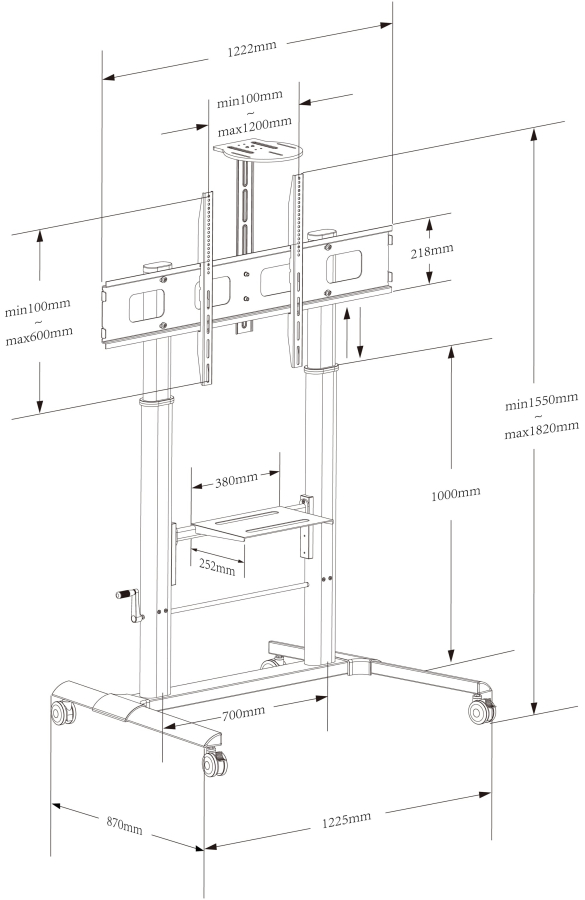 1222mm

min100mm
~
max1200mm

218mm

min100mm
~
max600mm

min1550mm
~
max1820mm

380mm

1000mm

252mm

700mm

870mm

1225mm