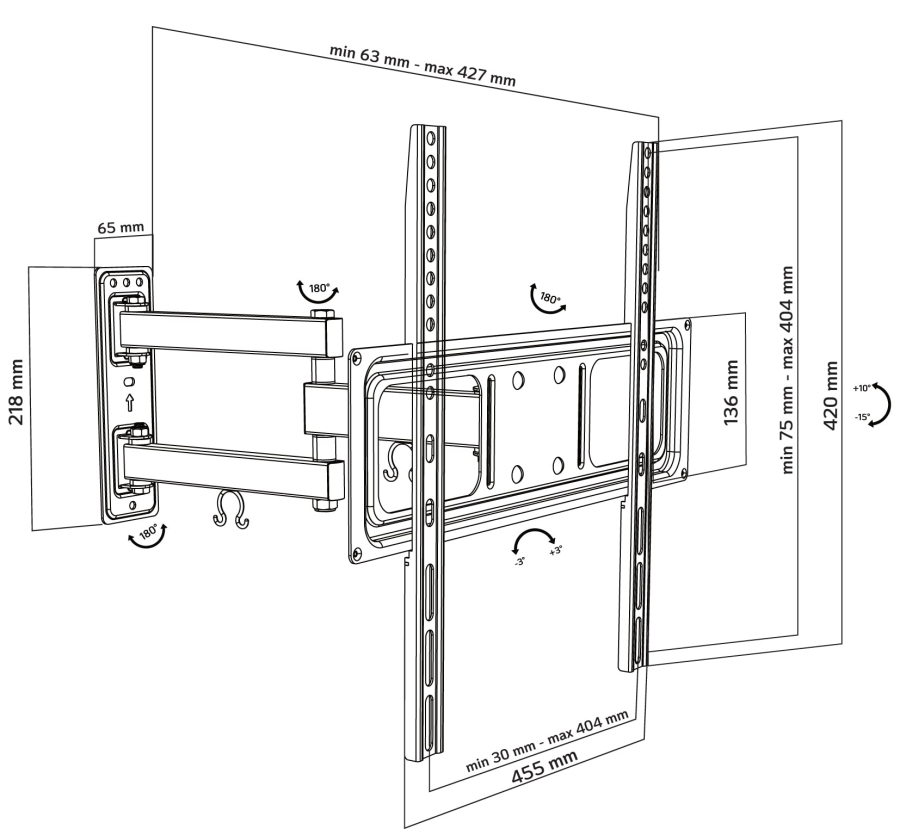 min 63 mm - max 427 mm

65 mm

218 mm

180°

180°

180°

136 mm

min 75 mm - max 404 mm

420 mm

+10°

-15°

-3°

+3°

min 30 mm - max 404 mm

455 mm