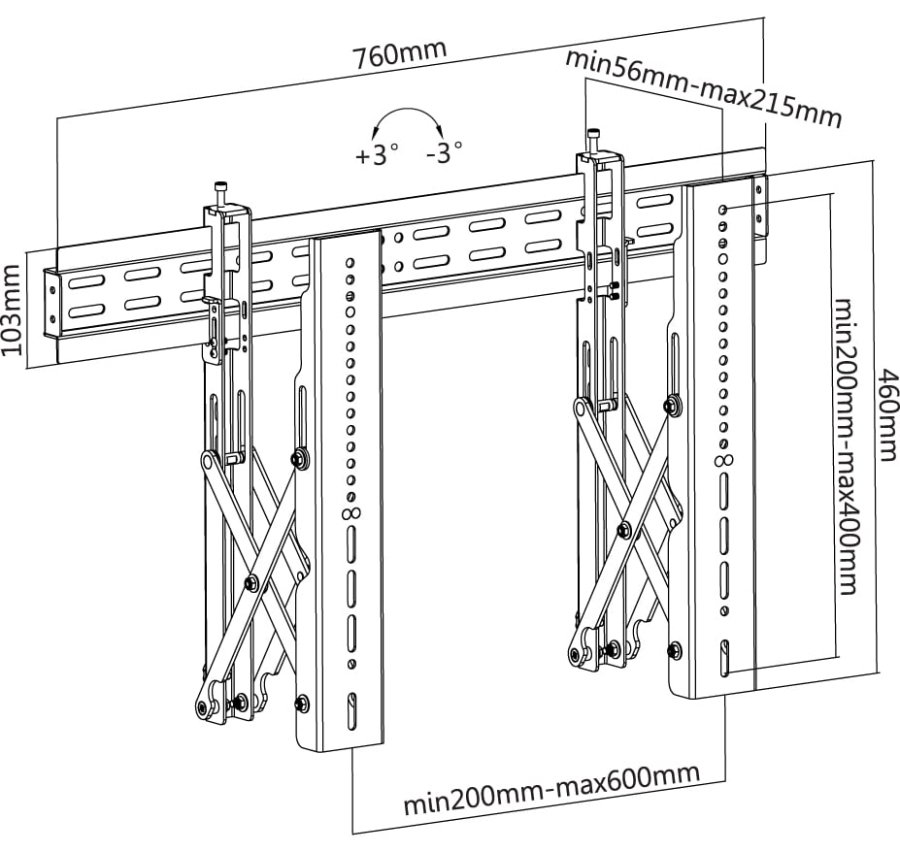 760mm
min56mm-max215mm
+3° -3°
103mm
min200mm-max400mm
460mm
min200mm-max600mm