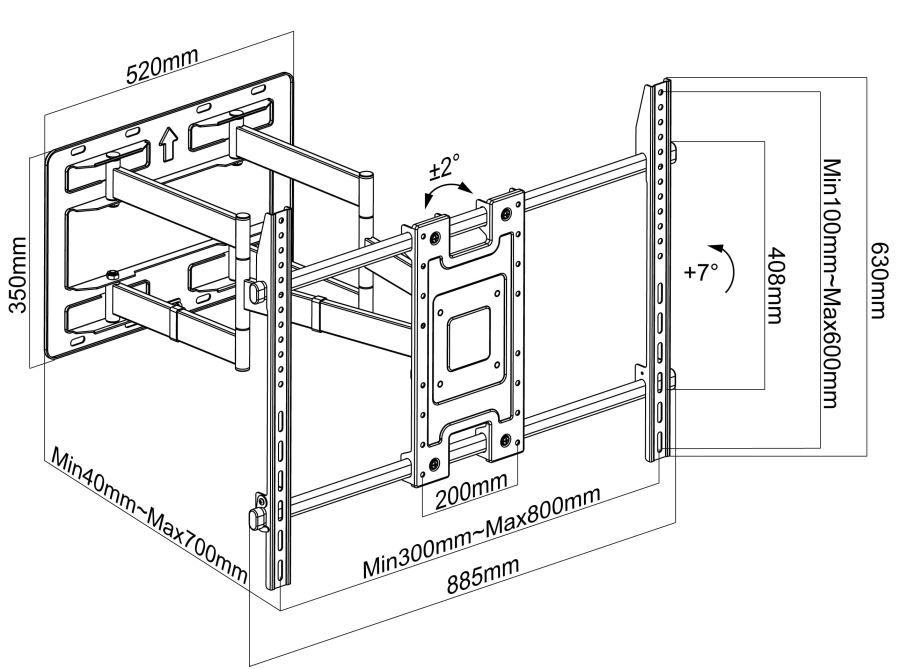 520mm

350mm

±2°

+7°

408mm

Min100mm~Max600mm

630mm

Min40mm~Max700mm

200mm

Min300mm~Max800mm

885mm