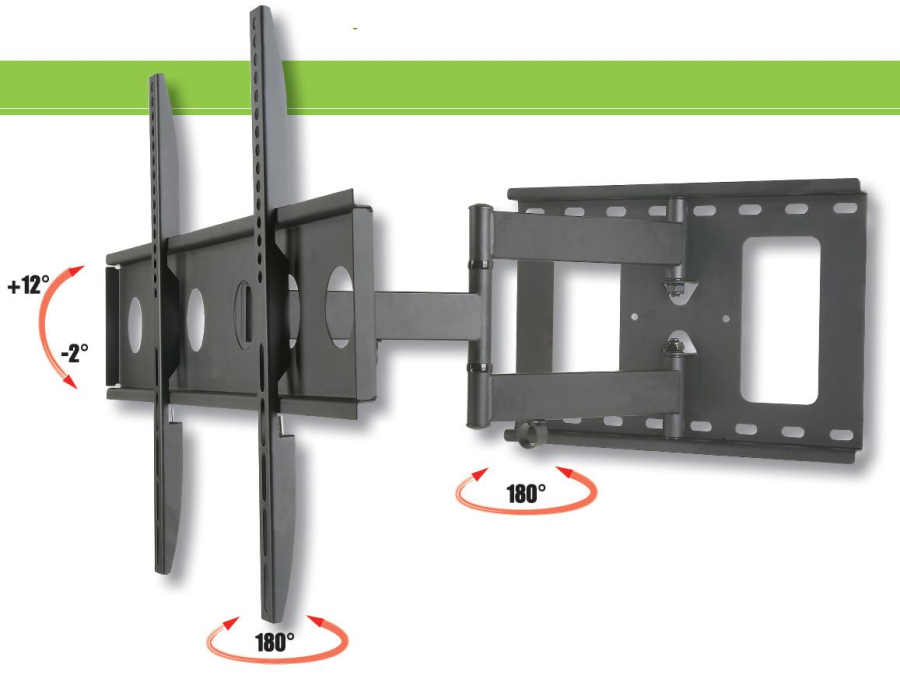 +12°
-2°
180°
180°