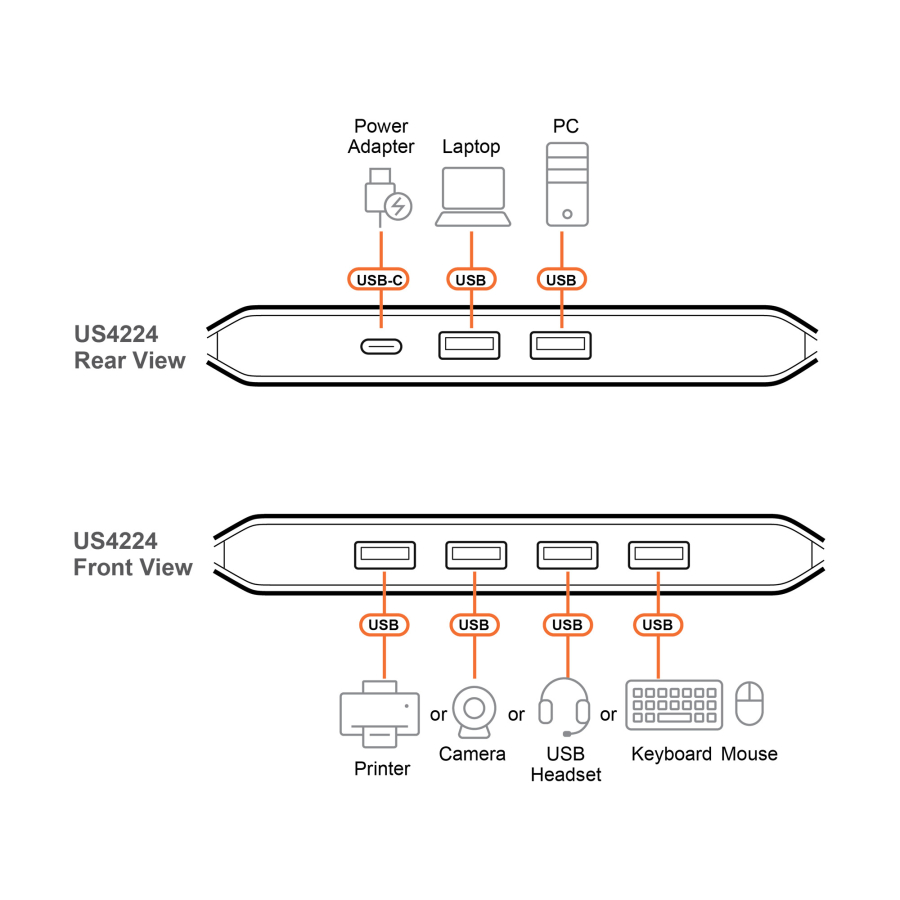 Power Adapter

Laptop

PC

USB-C

USB

USB

US4224
Rear View

US4224
Front View

USB

USB

USB

USB

Printer

or

Camera

or

USB Headset

or

Keyboard

Mouse